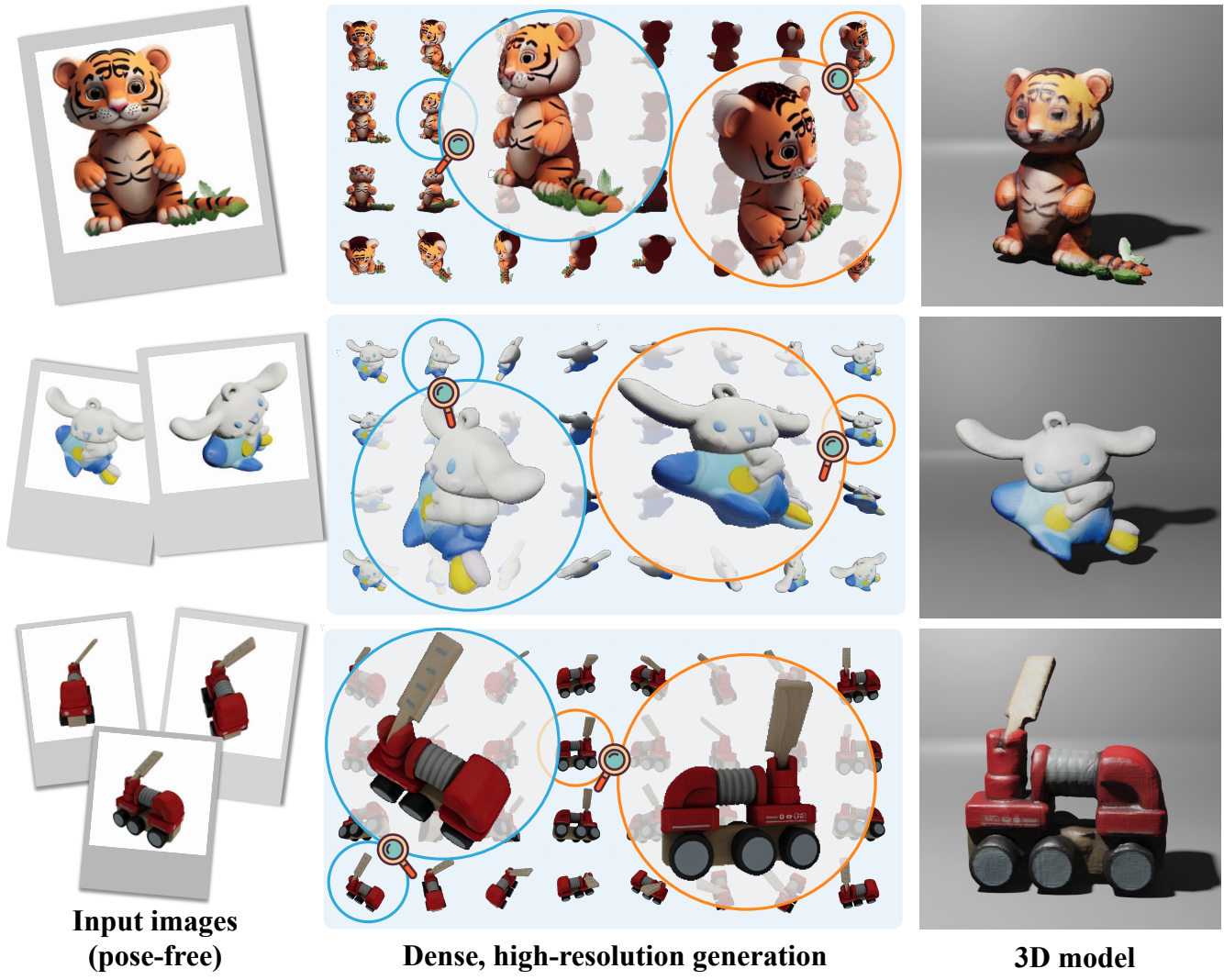 Input images
(pose-free)

Dense, high-resolution generation

3D model